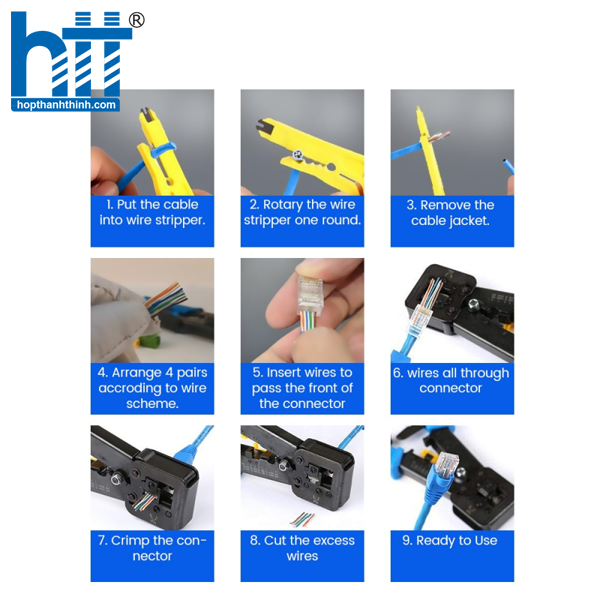 htt®
hopthanhthinh.com

1. Put the cable into wire stripper.

2. Rotary the wire stripper one round.

3. Remove the cable jacket.

4. Arrange 4 pairs accroding to wire scheme.

5. Insert wires to pass the front of the connector

6. wires all through connector

7. Crimp the connector

8. Cut the excess wires

9. Ready to Use